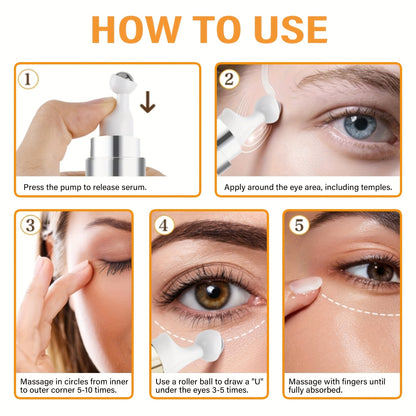 HOW TO USE

1
Press the pump to release serum.

2
Apply around the eye area, including temples.

3
Massage in circles from inner to outer corner 5-10 times.

4
Use a roller ball to draw a "U" under the eyes 3-5 times.

5
Massage with fingers until fully absorbed.